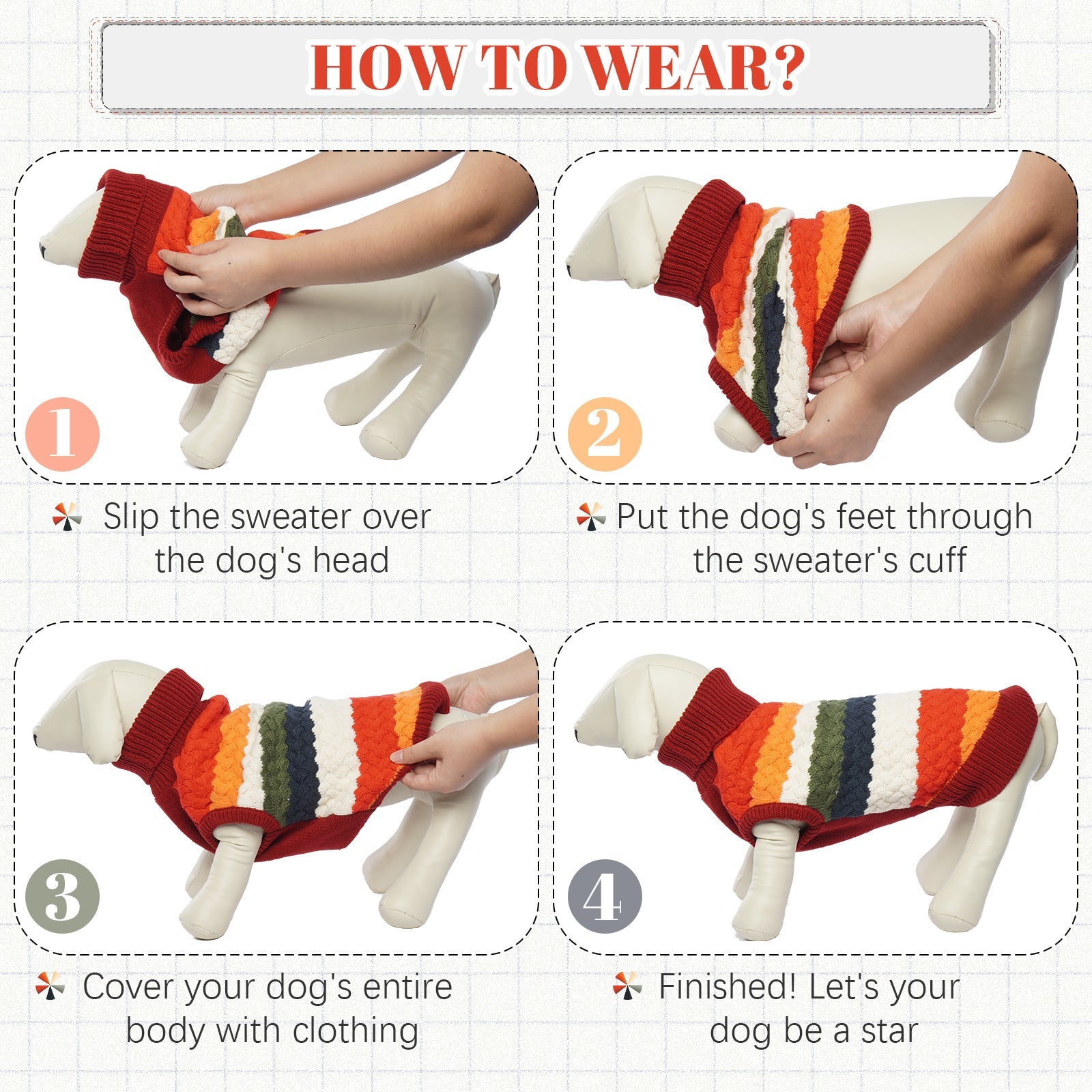 HOW TO WEAR?

1

Slip the sweater over the dog's head

2

Put the dog's feet through the sweater's cuff

3

Cover your dog's entire body with clothing

4

Finished! Let's your dog be a star