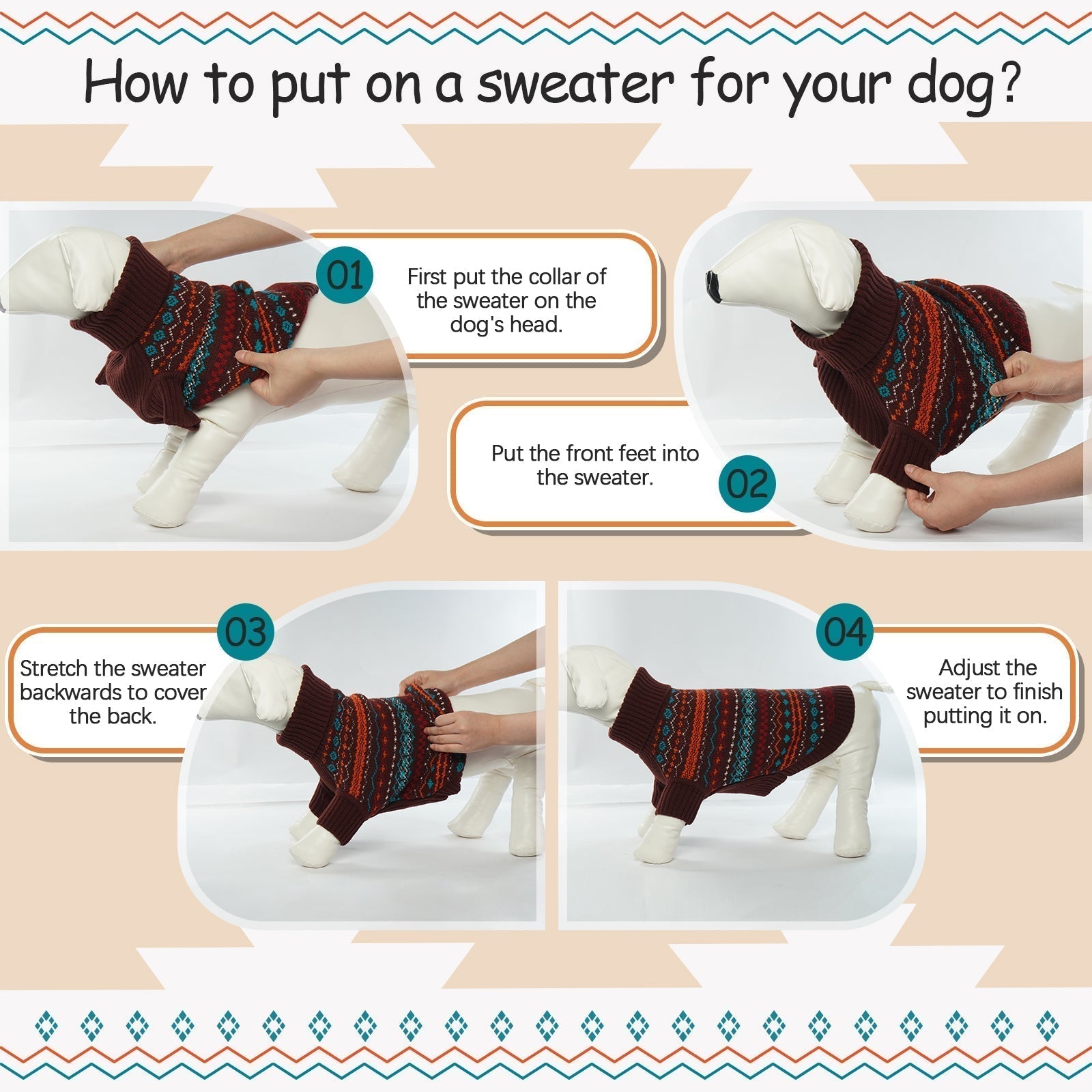 How to put on a sweater for your dog?

01

First put the collar of the sweater on the dog's head.

Put the front feet into the sweater.

02

03

Stretch the sweater backwards to cover the back.

04

Adjust the sweater to finish putting it on.